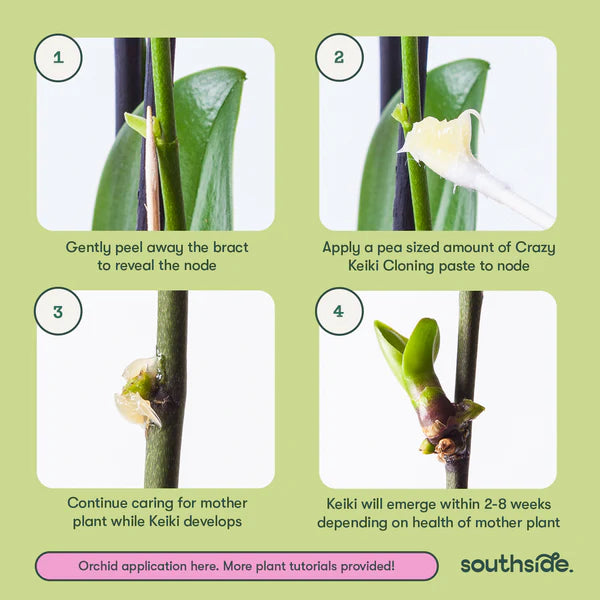 1

Gently peel away the bract to reveal the node

2

Apply a pea sized amount of Crazy Keiki Cloning paste to node

3

Continue caring for mother plant while Keiki develops

4

Keiki will emerge within 2-8 weeks depending on health of mother plant

Orchid application here. More plant tutorials provided!

southside.